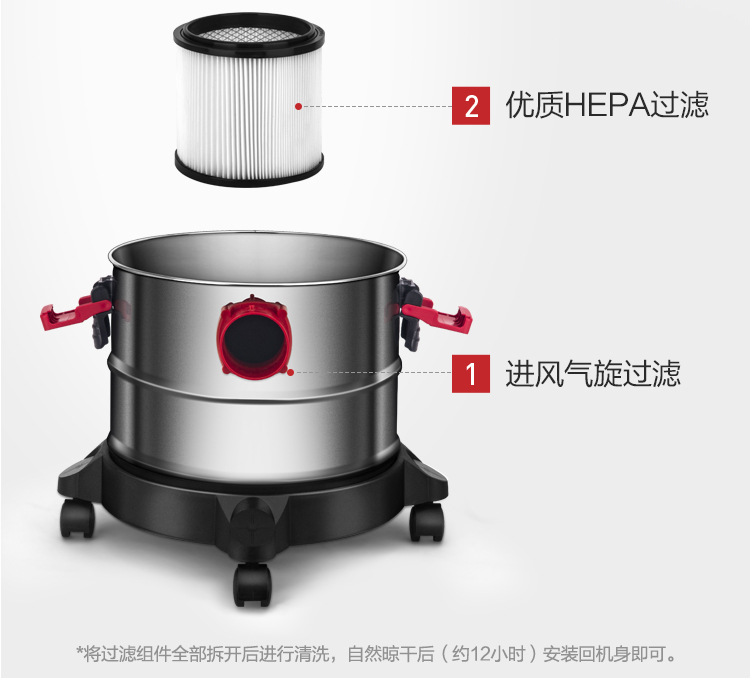 2 优质HEPA过滤

1 进风气旋过滤

*将过滤组件全部拆开后进行清洗，自然晾干后（约12小时）安装回机身即可。