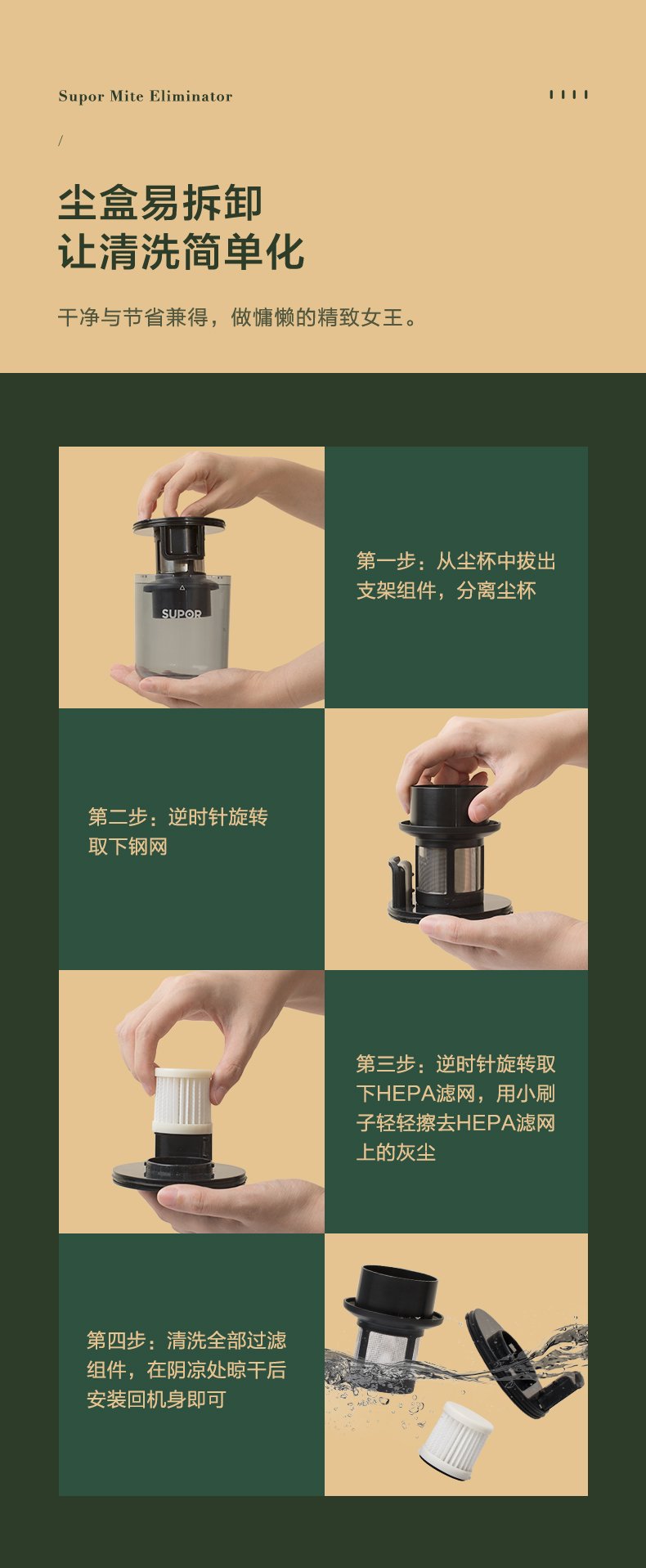 Supor Mite Eliminator

/

尘盒易拆卸
让清洗简单化

干净与节省兼得，做慵懒的精致女王。

SUPOR

第一步：从尘杯中拔出支架组件，分离尘杯

第二步：逆时针旋转取下钢网

第三步：逆时针旋转取下HEPA滤网，用小刷子轻轻擦去HEPA滤网上的灰尘

第四步：清洗全部过滤组件，在阴凉处晾干后安装回机身即可