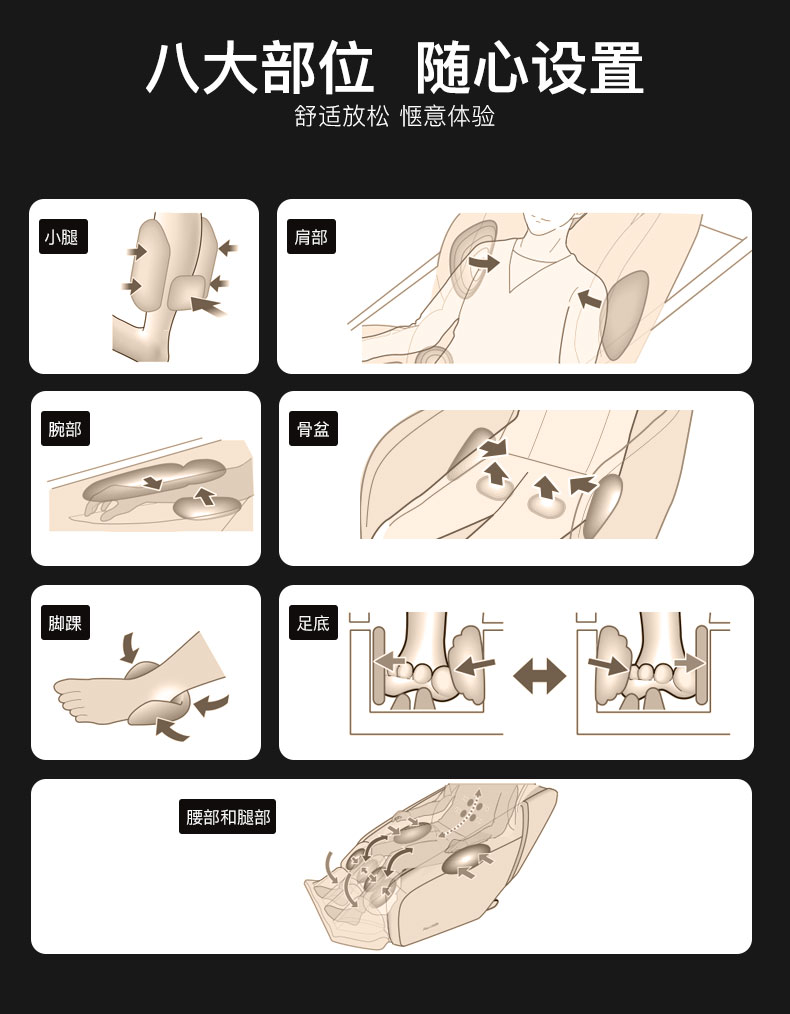 八大部位 随心设置
舒适放松 惬意体验

小腿

肩部

腕部

骨盆

脚踝

足底

腰部和腿部