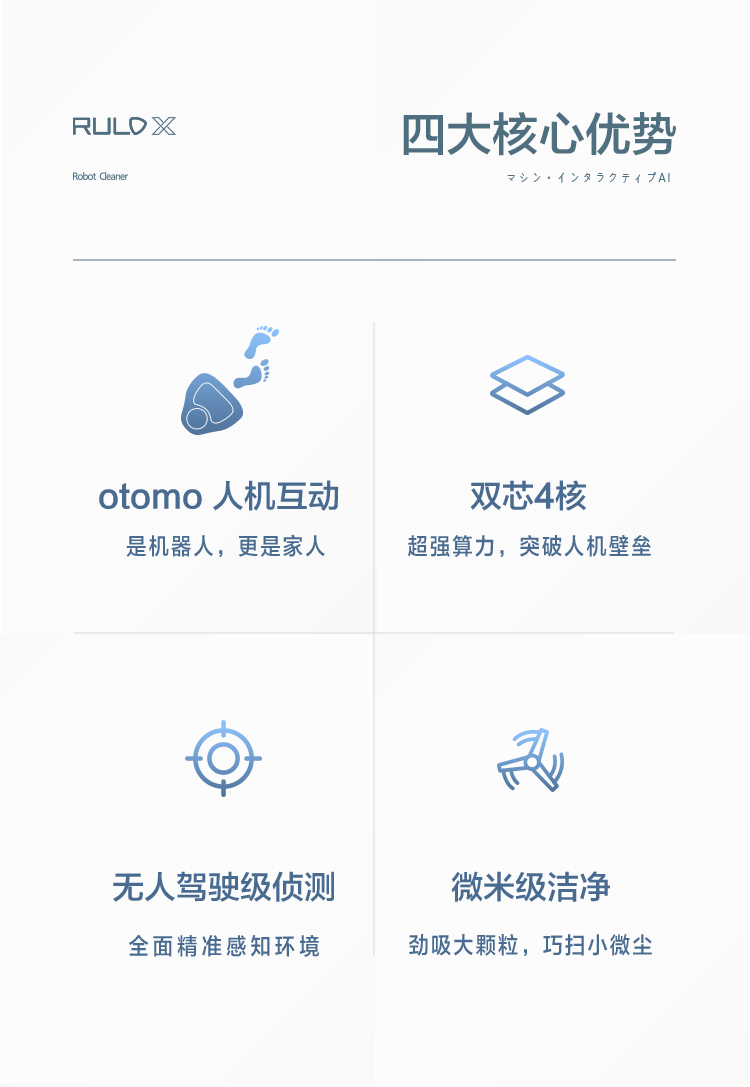 RULO X

Robot Cleaner

四大核心优势

マシン・インタラクティブAI

otomo 人机互动

是机器人，更是家人

双芯4核

超强算力，突破人机壁垒

无人驾驶级侦测

全面精准感知环境

微米级洁净

劲吸大颗粒，巧扫小微尘