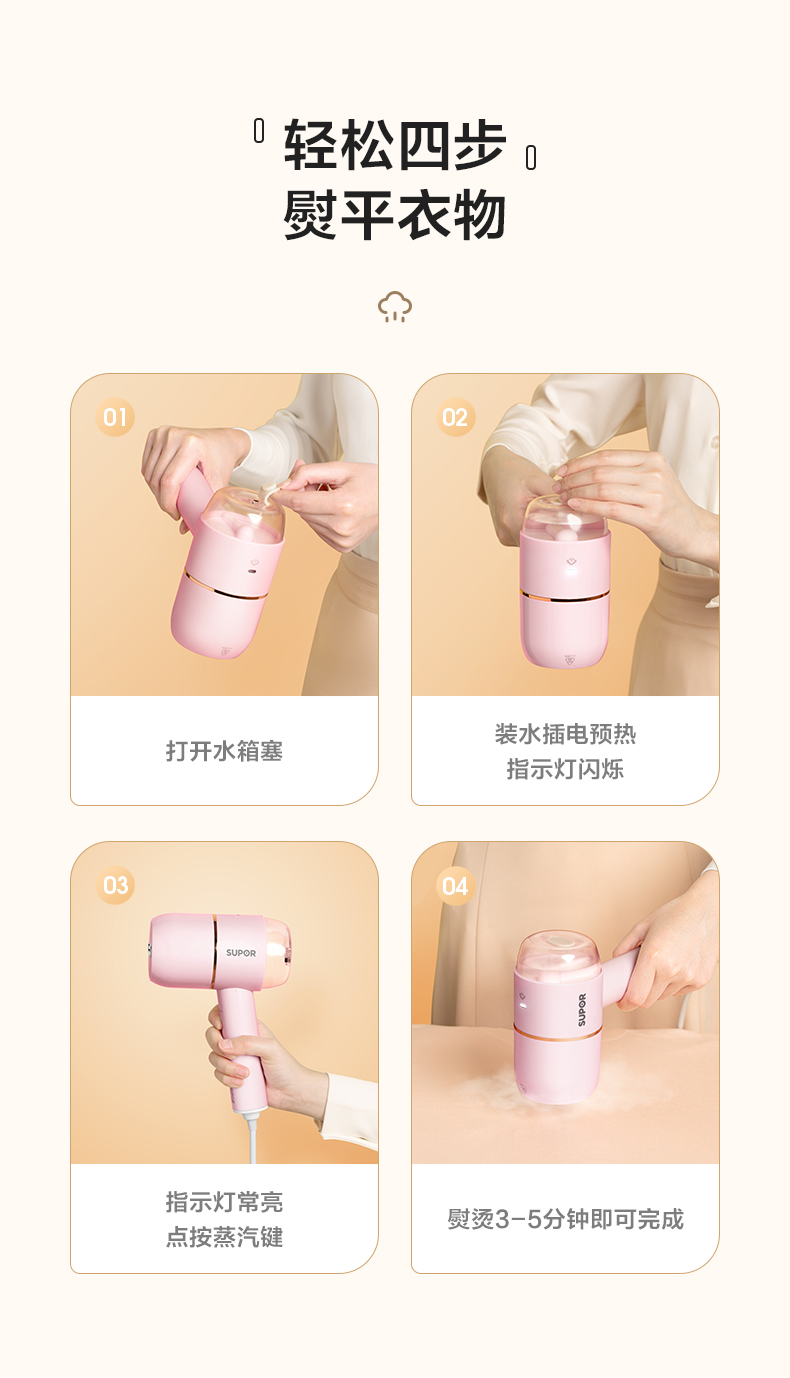 轻松四步
熨平衣物

01

打开水箱塞

02

装水插电预热
指示灯闪烁

03

SUPOR

指示灯常亮
点按蒸汽键

04

SUPOR

熨烫3-5分钟即可完成