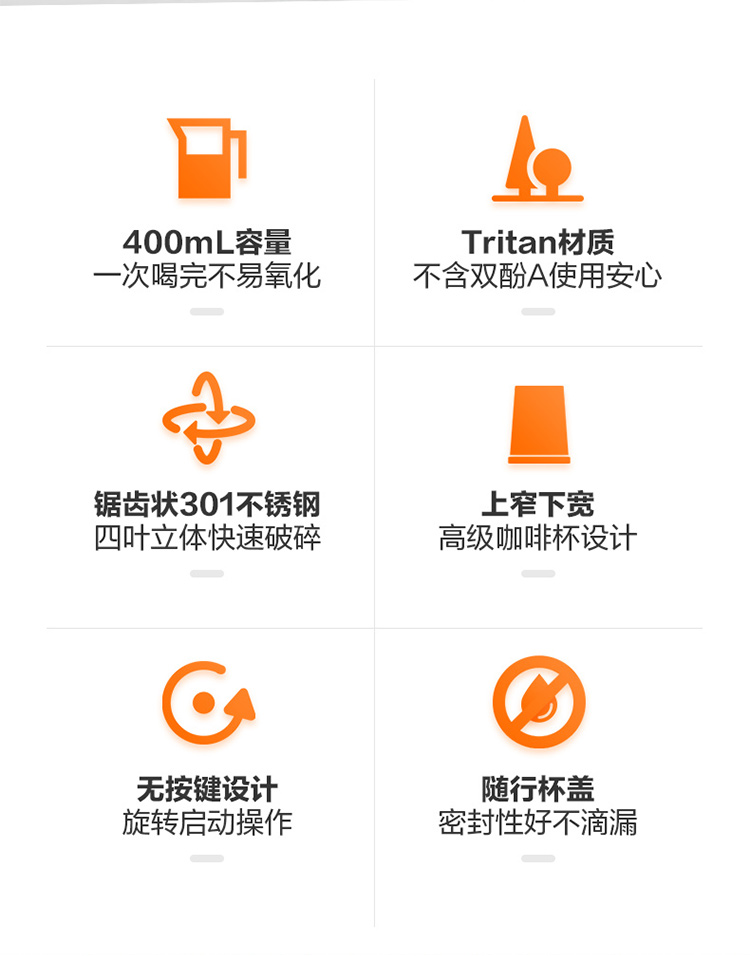 400mL容量
一次喝完不易氧化

Tritan材质
不含双酚A使用安心

锯齿状301不锈钢
四叶立体快速破碎

上窄下宽
高级咖啡杯设计

无按键设计
旋转启动操作

随行杯盖
密封性好不滴漏