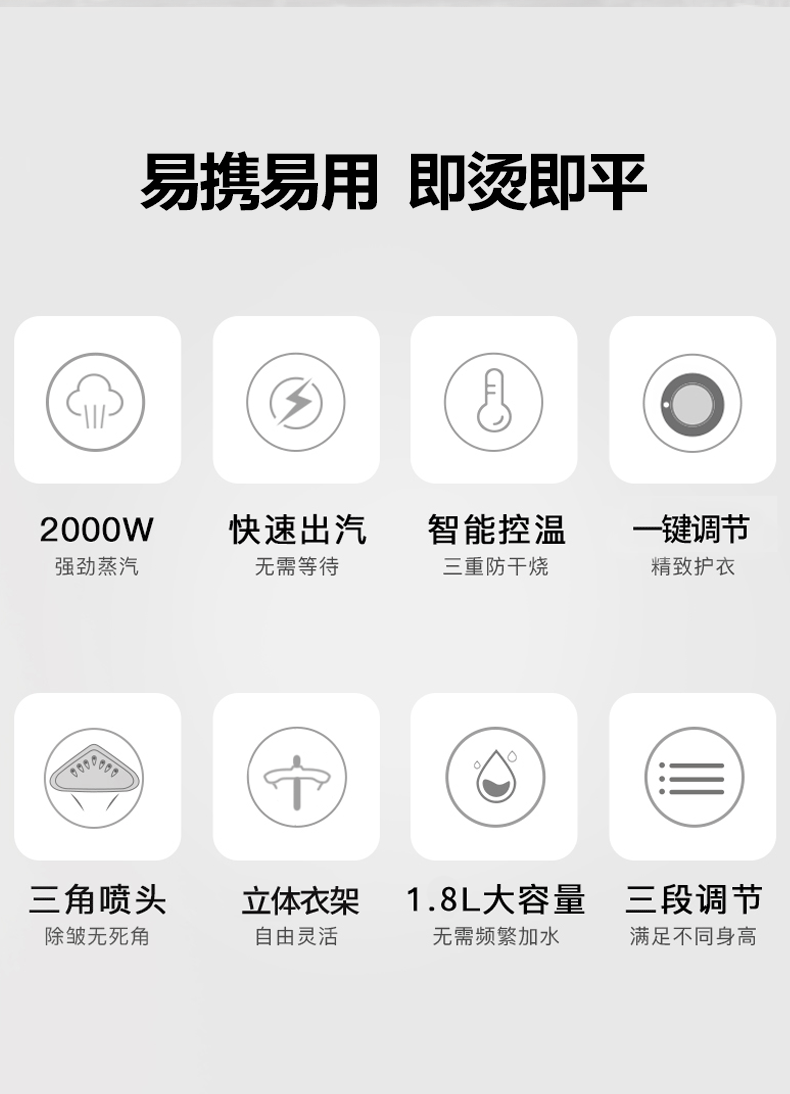 易携易用 即烫即平

2000W
强劲蒸汽

快速出汽
无需等待

智能控温
三重防干烧

一键调节
精致护衣

三角喷头
除皱无死角

立体衣架
自由灵活

1.8L大容量
无需频繁加水

三段调节
满足不同身高