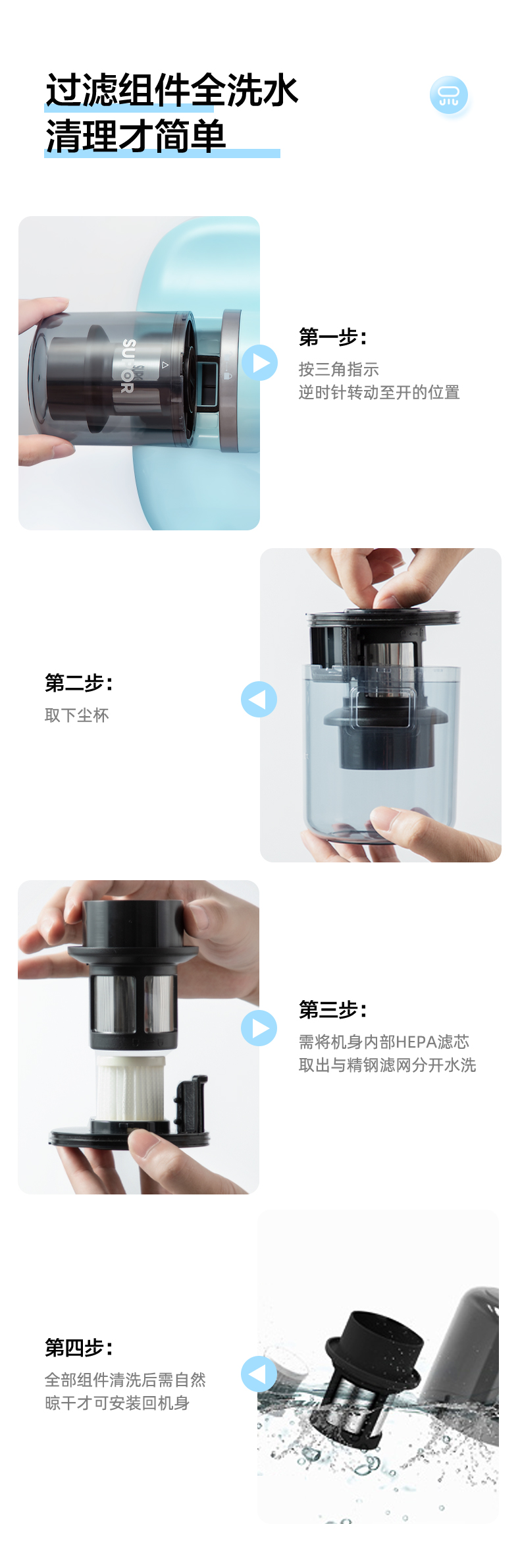 过滤组件全洗水
清理才简单

SUPOR

第一步:
按三角指示
逆时针转动至开的位置

第二步:
取下尘杯

第三步:
需将机身内部HEPA滤芯
取出与精钢滤网分开水洗

第四步:
全部组件清洗后需自然
晾干才可安装回机身