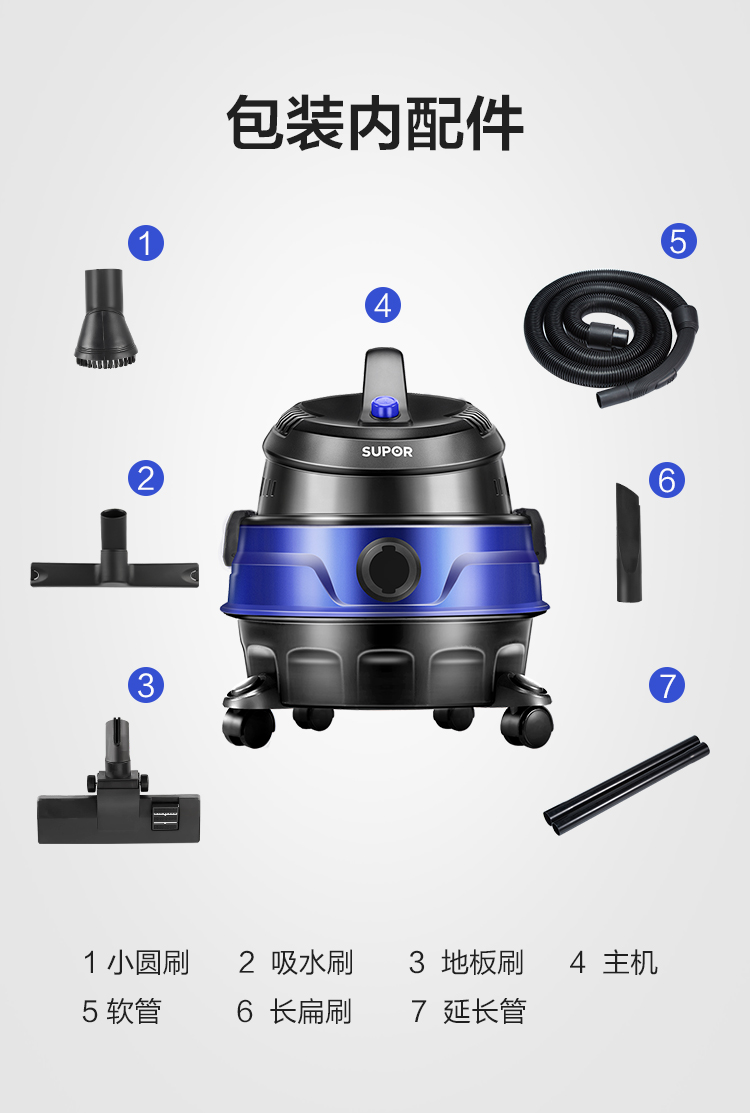 包装内配件

1

4

5

SUPOR

2

6

3

7

1 小圆刷　2 吸水刷　3 地板刷　4 主机
5 软管　6 长扁刷　7 延长管