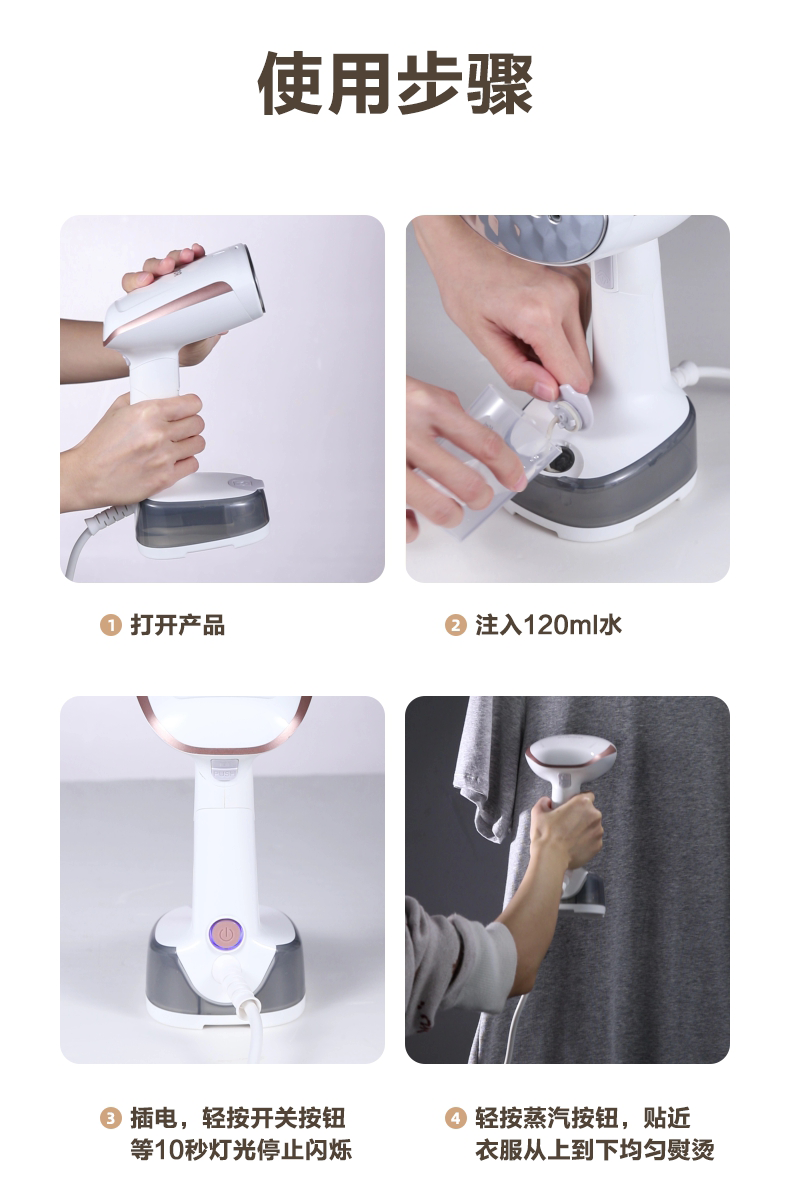 使用步骤

1 打开产品

2 注入120ml水

3 插电，轻按开关按钮 等10秒灯光停止闪烁

4 轻按蒸汽按钮，贴近 衣服从上到下均匀熨烫