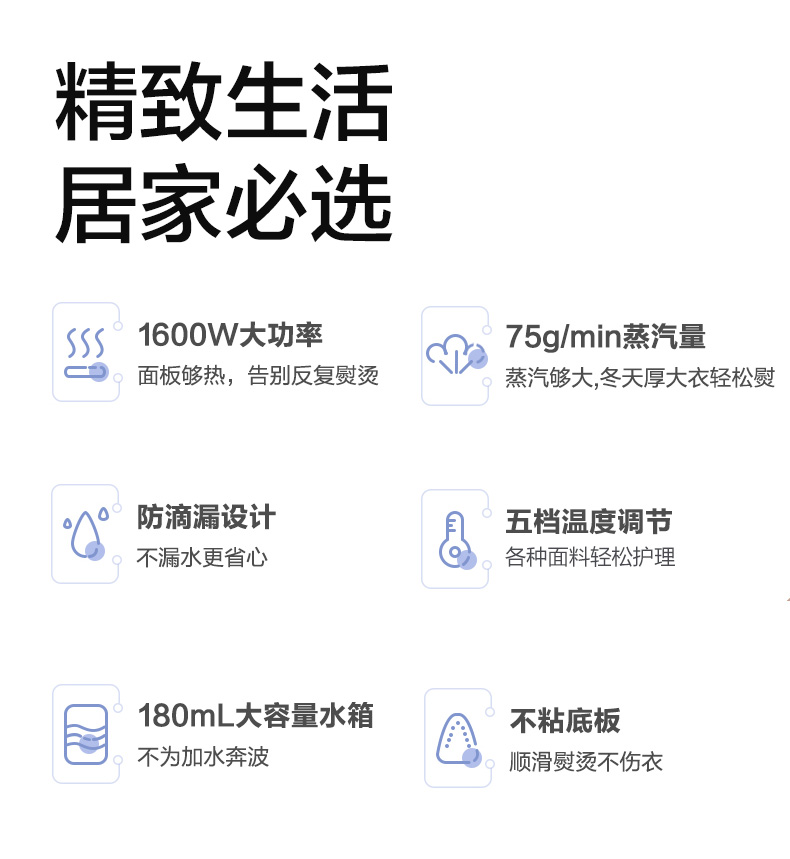 精致生活
居家必选

1600W大功率
面板够热，告别反复熨烫

75g/min蒸汽量
蒸汽够大,冬天厚大衣轻松熨

防滴漏设计
不漏水更省心

五档温度调节
各种面料轻松护理

180mL大容量水箱
不为加水奔波

不粘底板
顺滑熨烫不伤衣