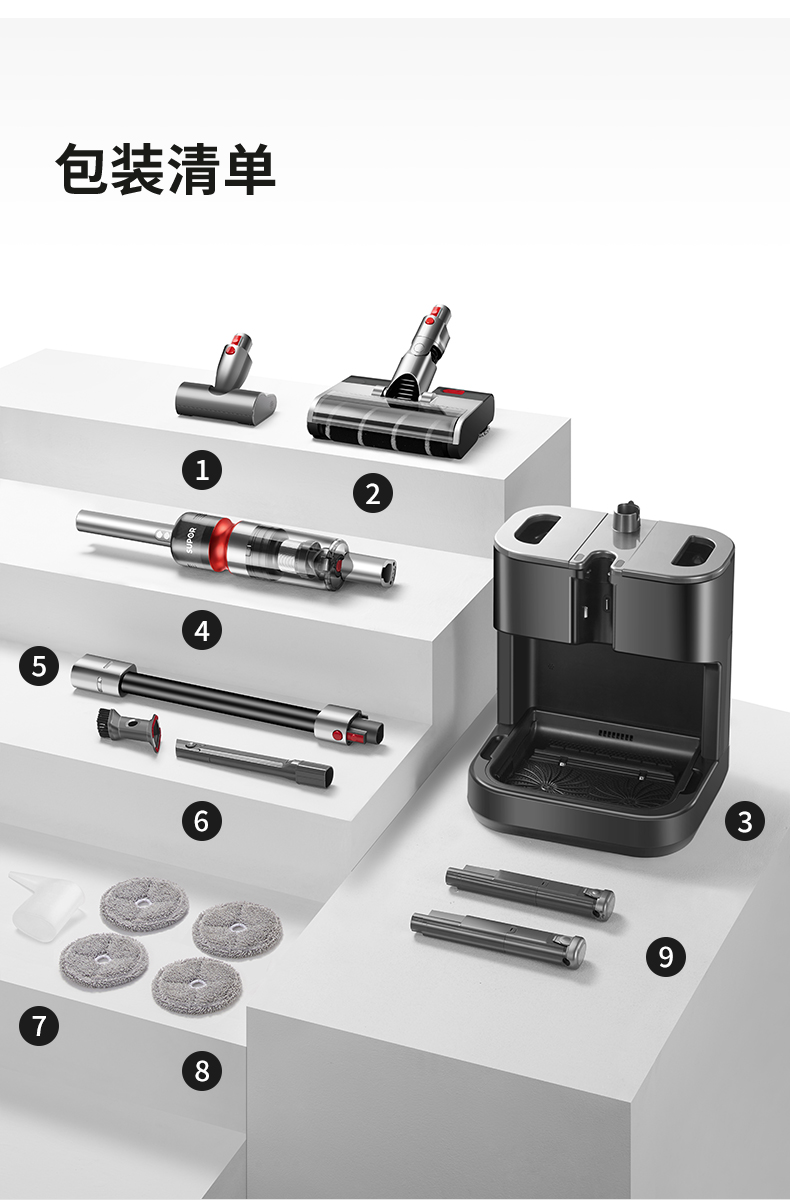 包装清单

1

2

SUPOR

4

5

6

3

9

7

8