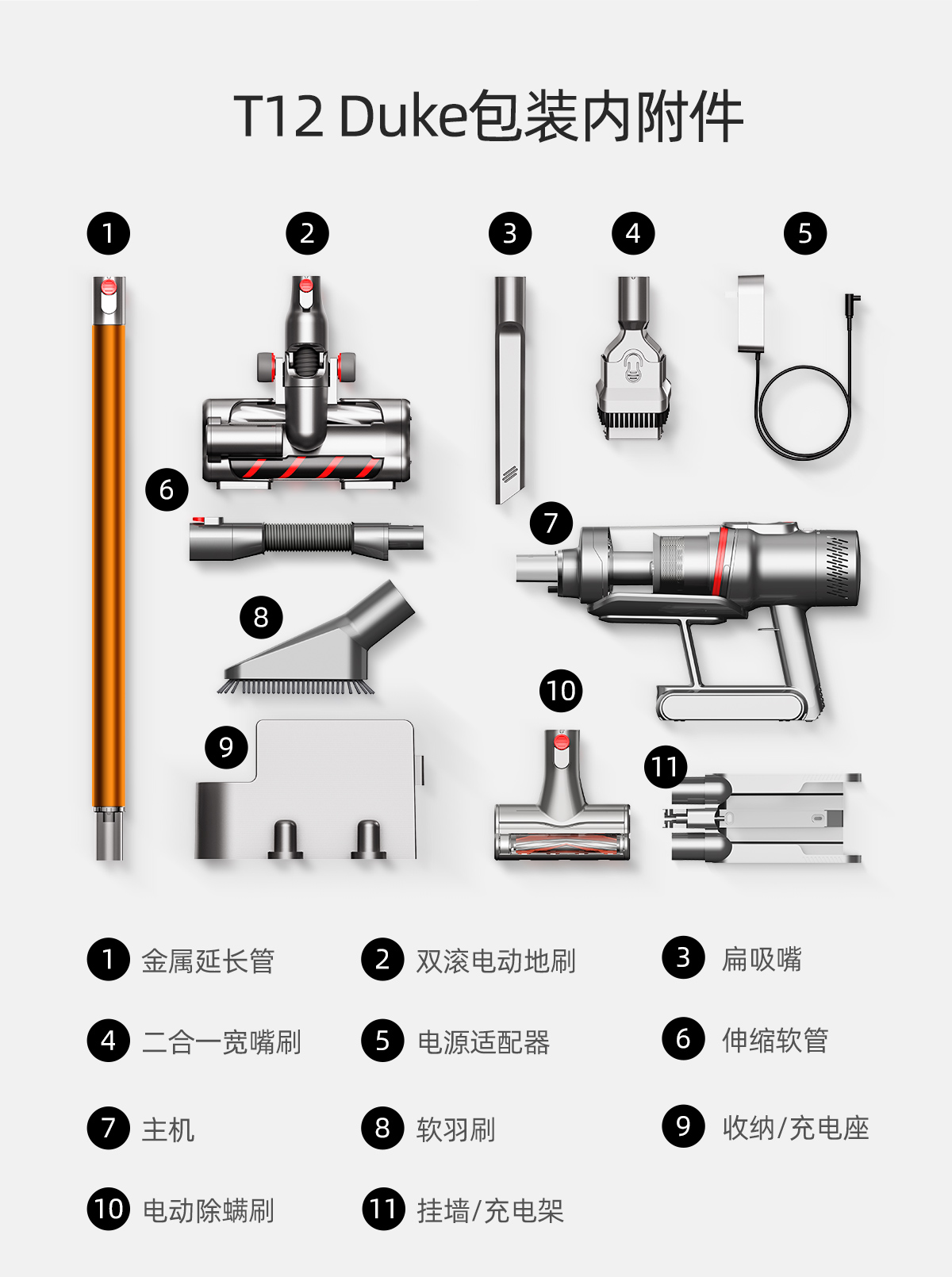 T12 Duke包装内附件

1
2
3
4
5
6
7
8
9
10
11

1 金属延长管

2 双滚电动地刷

3 扁吸嘴

4 二合一宽嘴刷

5 电源适配器

6 伸缩软管

7 主机

8 软羽刷

9 收纳/充电座

10 电动除螨刷

11 挂墙/充电架