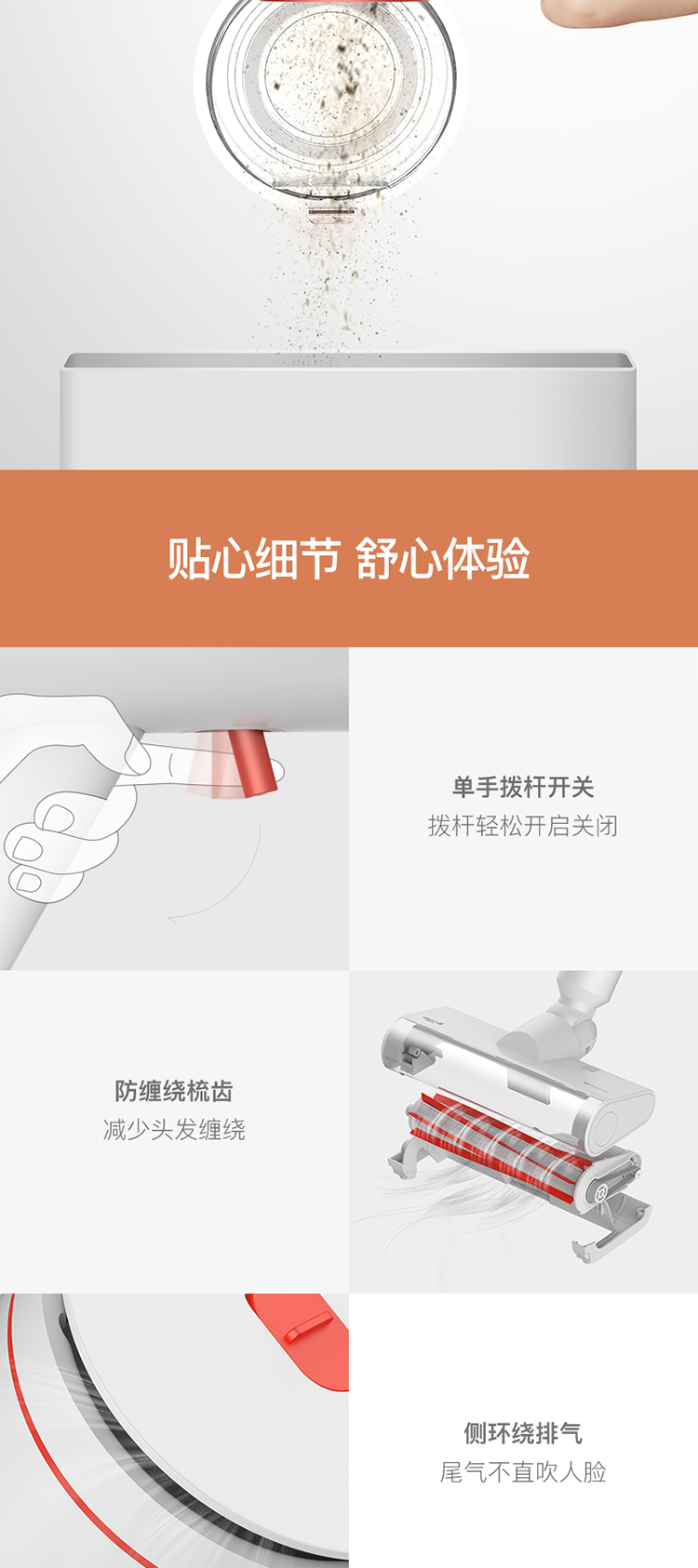 贴心细节 舒心体验

单手拨杆开关
拨杆轻松开启关闭

防缠绕梳齿
减少头发缠绕

侧环绕排气
尾气不直吹人脸