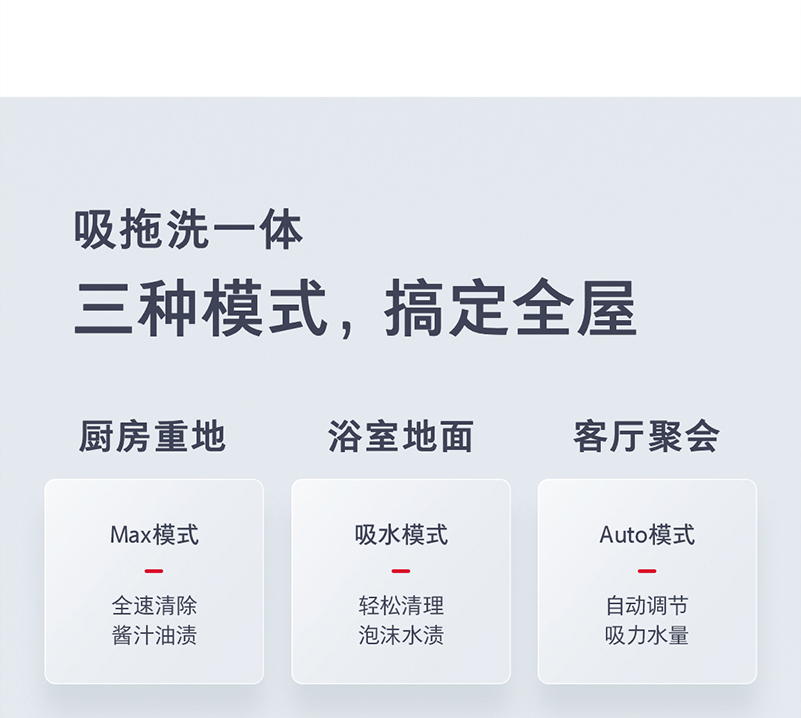 吸拖洗一体

三种模式，搞定全屋

厨房重地

Max模式

全速清除
酱汁油渍

浴室地面

吸水模式

轻松清理
泡沫水渍

客厅聚会

Auto模式

自动调节
吸力水量