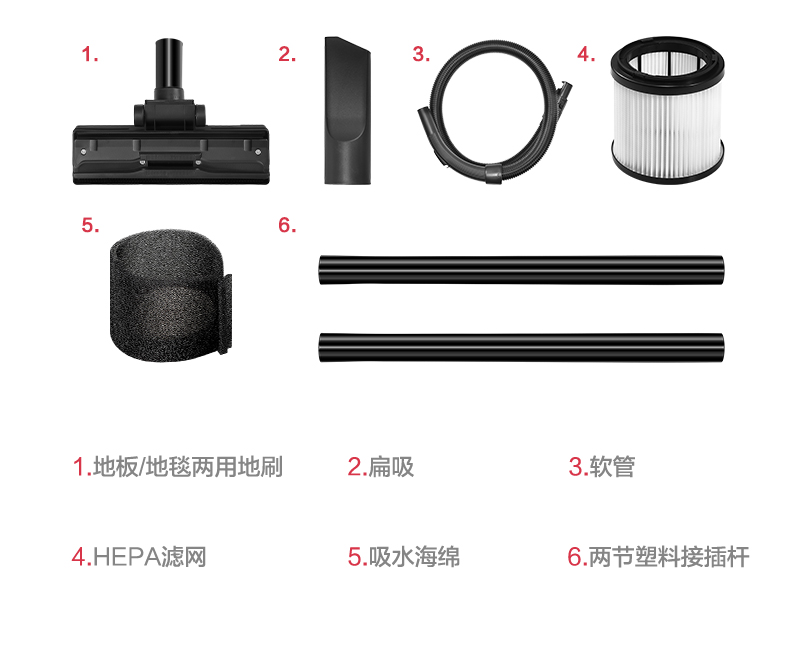 1.

2.

3.

4.

5.

6.

1.地板/地毯两用地刷

2.扁吸

3.软管

4.HEPA滤网

5.吸水海绵

6.两节塑料接插杆