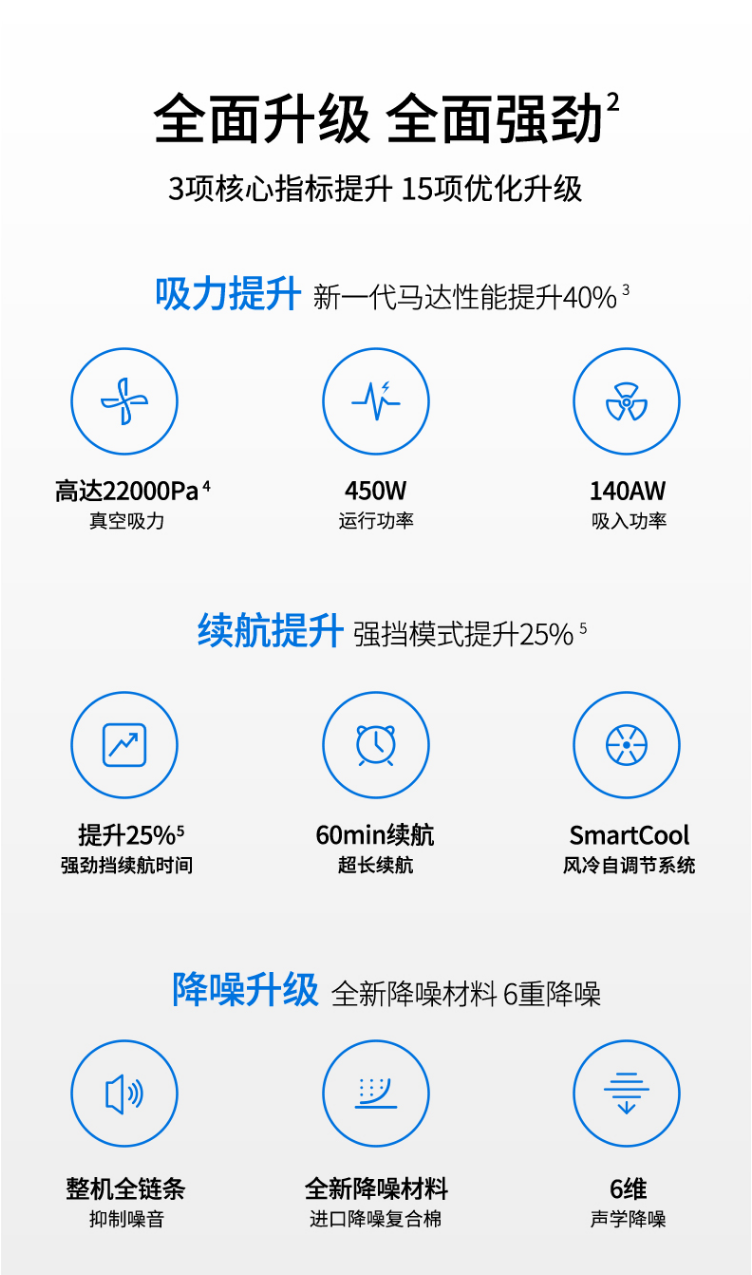 全面升级 全面强劲$^{2}$

3项核心指标提升 15项优化升级

吸力提升 新一代马达性能提升40%$^{3}$

高达22000Pa$^{4}$
真空吸力

450W
运行功率

140AW
吸入功率

续航提升 强挡模式提升25%$^{5}$

提升25%$^{5}$
强劲挡续航时间

60min续航
超长续航

SmartCool
风冷自调节系统

降噪升级 全新降噪材料 6重降噪

整机全链条
抑制噪音

全新降噪材料
进口降噪复合棉

6维
声学降噪