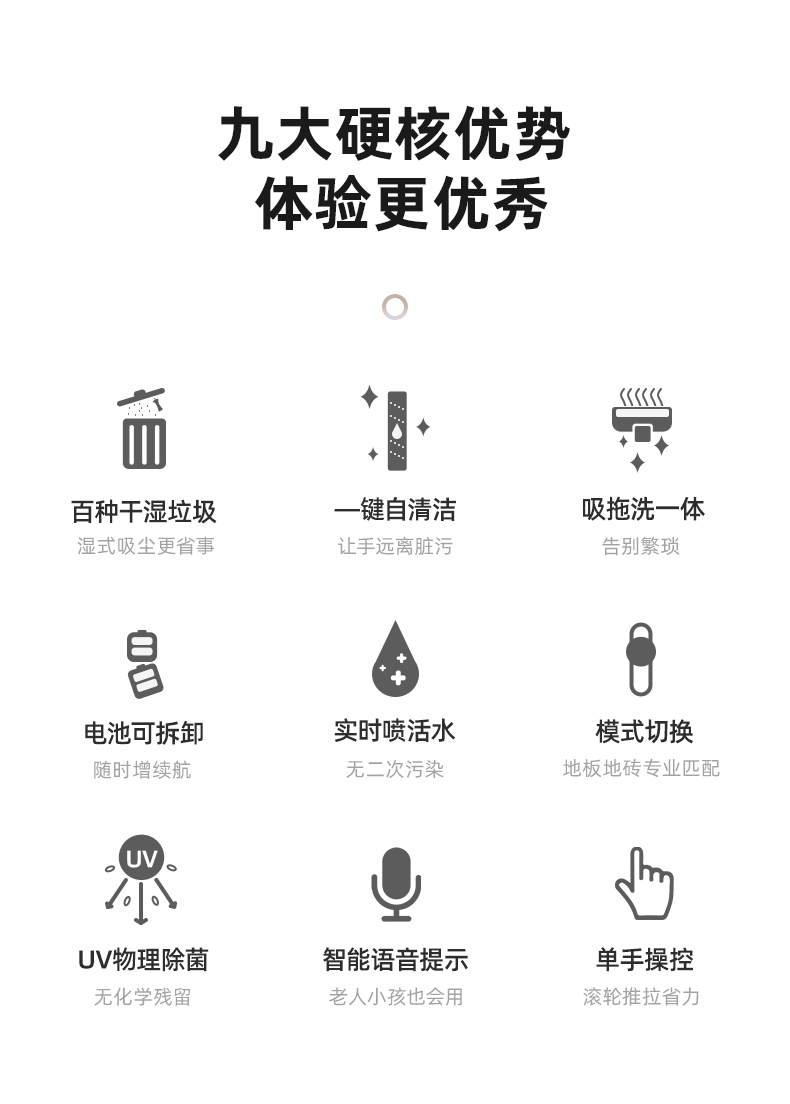 九大硬核优势
体验更优秀

百种干湿垃圾
湿式吸尘更省事

一键自清洁
让手远离脏污

吸拖洗一体
告别繁琐

电池可拆卸
随时增续航

实时喷活水
无二次污染

模式切换
地板地砖专业匹配

UV

UV物理除菌
无化学残留

智能语音提示
老人小孩也会用

单手操控
滚轮推拉省力