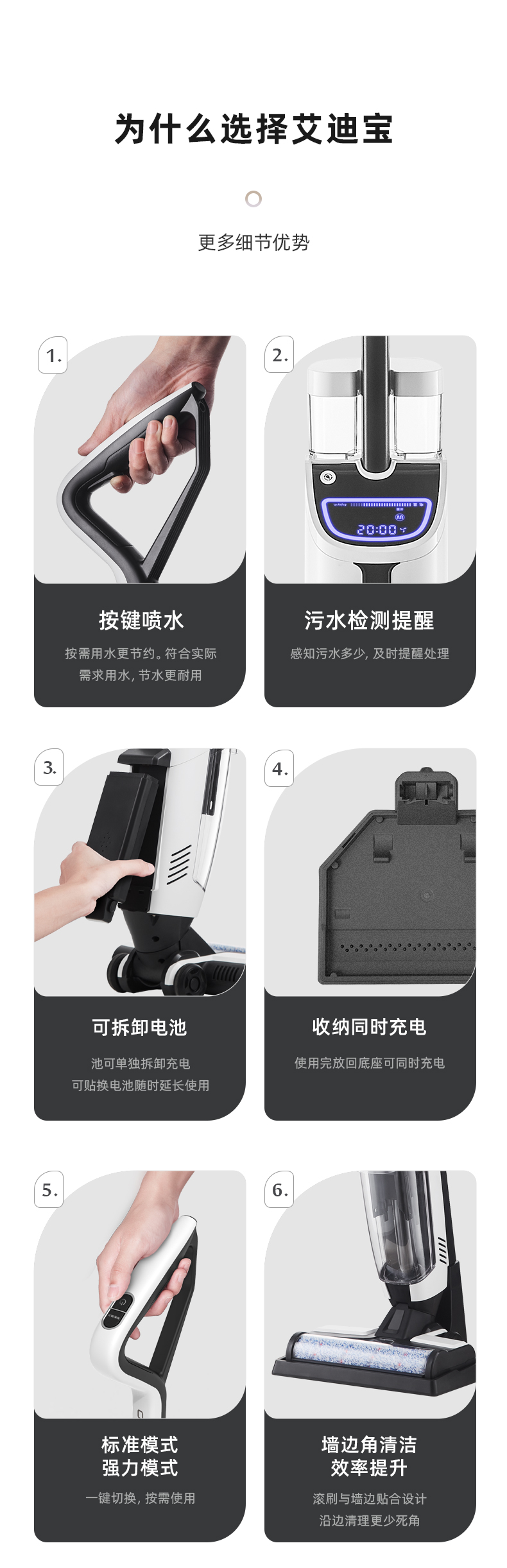 为什么选择艾迪宝

更多细节优势

1.

按键喷水

按需用水更节约。符合实际需求用水，节水更耐用

2.

20:00

污水检测提醒

感知污水多少，及时提醒处理

3.

可拆卸电池

池可单独拆卸充电
可贴换电池随时延长使用

4.

收纳同时充电

使用完放回底座可同时充电

5.

标准模式
强力模式

一键切换，按需使用

6.

墙边角清洁
效率提升

滚刷与墙边贴合设计
沿边清理更少死角