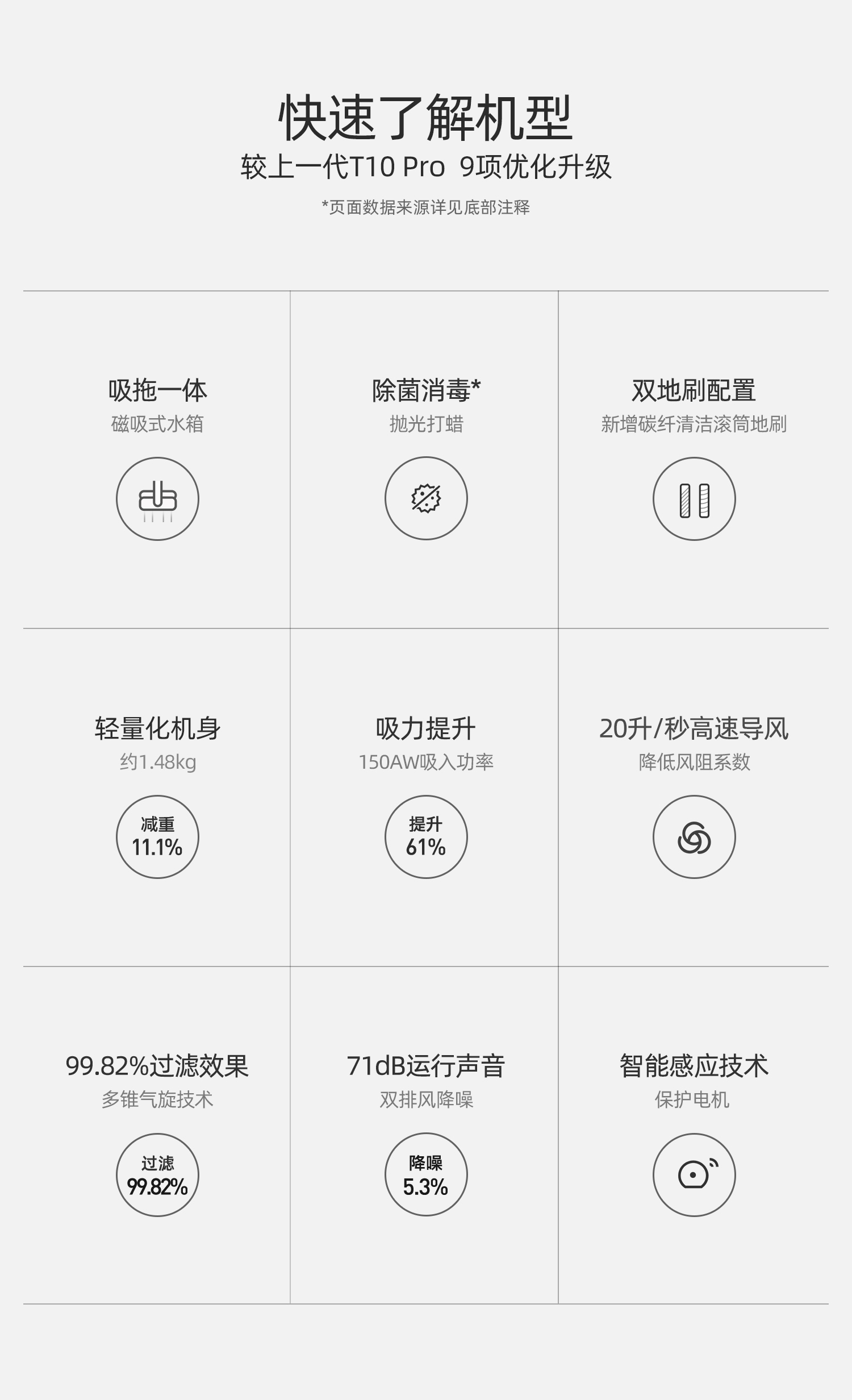 快速了解机型

较上一代T10 Pro 9项优化升级

*页面数据来源详见底部注释

吸拖一体
磁吸式水箱

除菌消毒*
抛光打蜡

双地刷配置
新增碳纤清洁滚筒地刷

轻量化机身
约1.48kg

减重
11.1%

吸力提升
150AW吸入功率

提升
61%

20升/秒高速导风
降低风阻系数

99.82%过滤效果
多锥气旋技术

过滤
99.82%

71dB运行声音
双排风降噪

降噪
5.3%

智能感应技术
保护电机