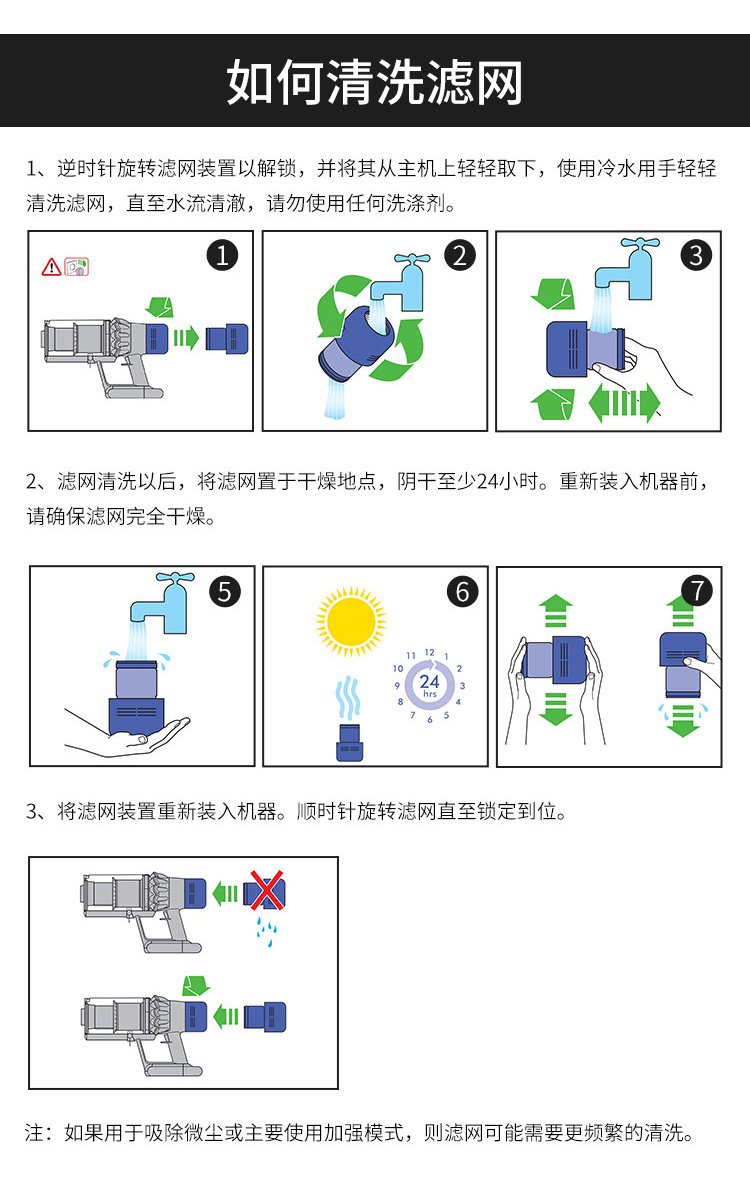 如何清洗滤网

1、逆时针旋转滤网装置以解锁，并将其从主机上轻轻取下，使用冷水用手轻轻清洗滤网，直至水流清澈，请勿使用任何洗涤剂。

1

2

3

2、滤网清洗以后，将滤网置于干燥地点，阴干至少24小时。重新装入机器前，请确保滤网完全干燥。

5

6

12
1
2
3
4
5
6
7
8
9
10
11
24
hrs

7

3、将滤网装置重新装入机器。顺时针旋转滤网直至锁定到位。

注：如果用于吸除微尘或主要使用加强模式，则滤网可能需要更频繁的清洗。