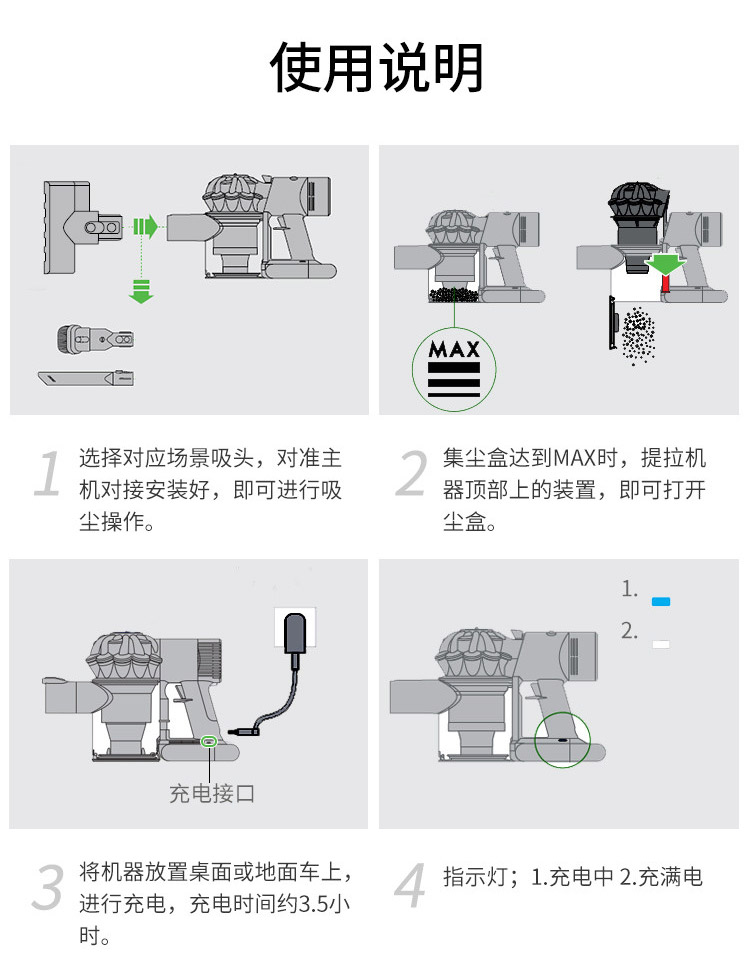 使用说明

MAX

1 选择对应场景吸头，对准主机对接安装好，即可进行吸尘操作。

2 集尘盒达到MAX时，提拉机器顶部上的装置，即可打开尘盒。

充电接口

1.

2.

3 将机器放置桌面或地面车上，进行充电，充电时间约3.5小时。

4 指示灯；1.充电中 2.充满电