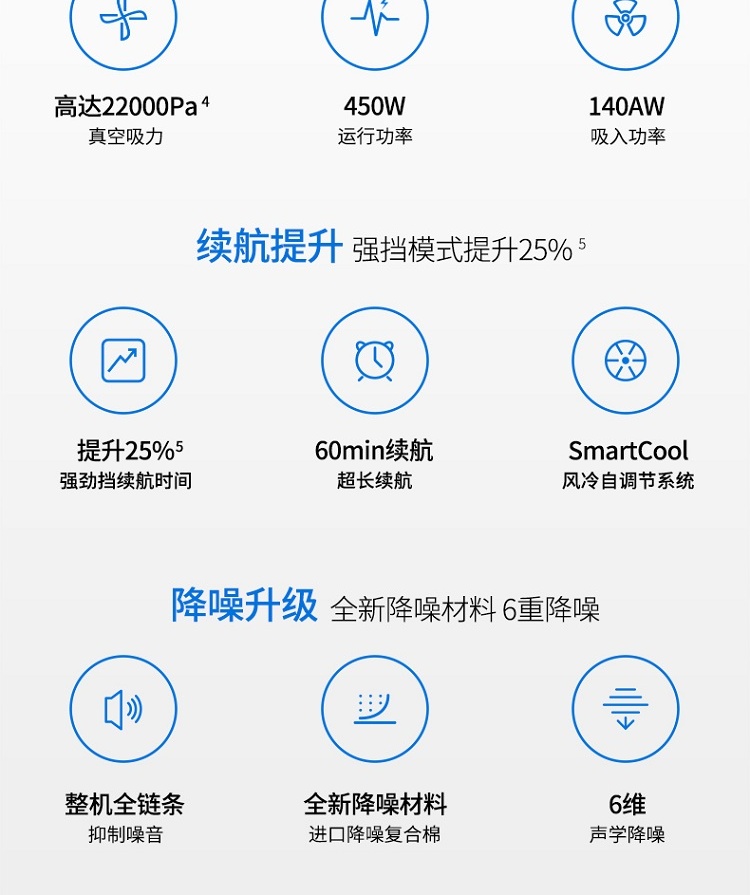 高达22000Pa$^{4}$
真空吸力

450W
运行功率

140AW
吸入功率

续航提升 强挡模式提升25%$^{5}$

提升25%$^{5}$
强劲挡续航时间

60min续航
超长续航

SmartCool
风冷自调节系统

降噪升级 全新降噪材料 6重降噪

整机全链条
抑制噪音

全新降噪材料
进口降噪复合棉

6维
声学降噪