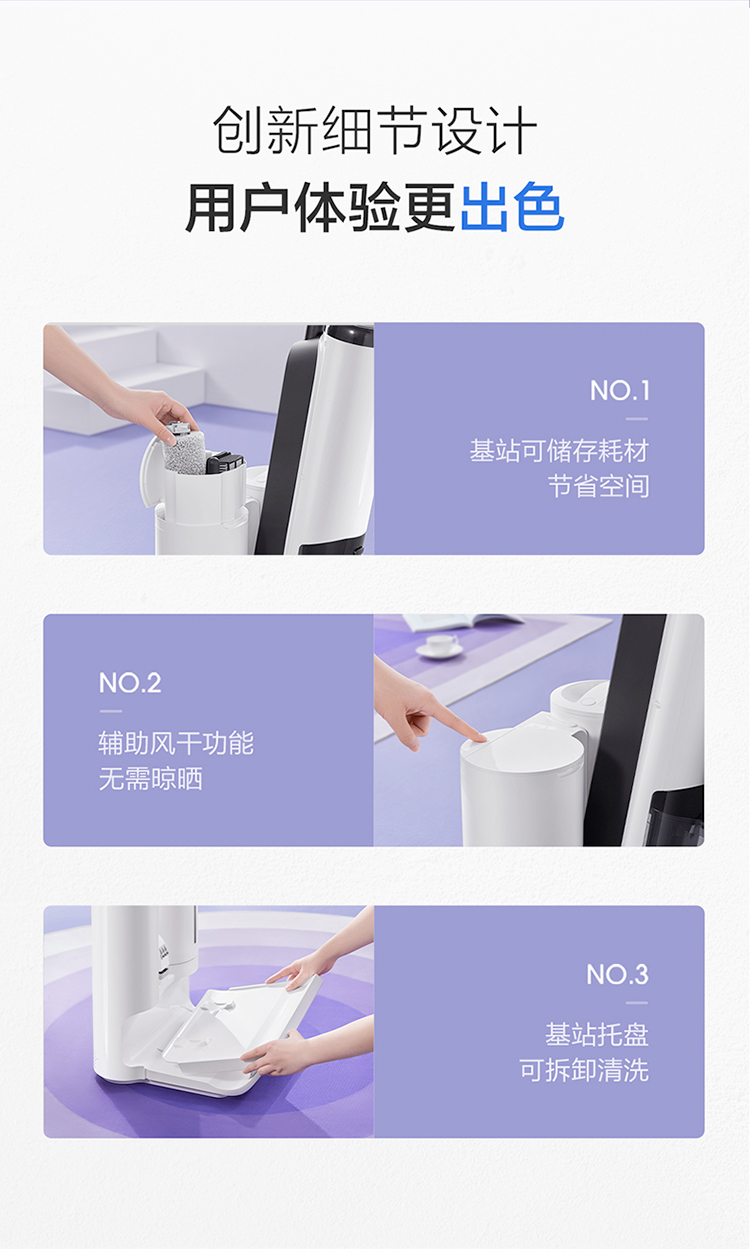 创新细节设计
用户体验更出色

NO.1
基站可储存耗材
节省空间

NO.2
辅助风干功能
无需晾晒

NO.3
基站托盘
可拆卸清洗