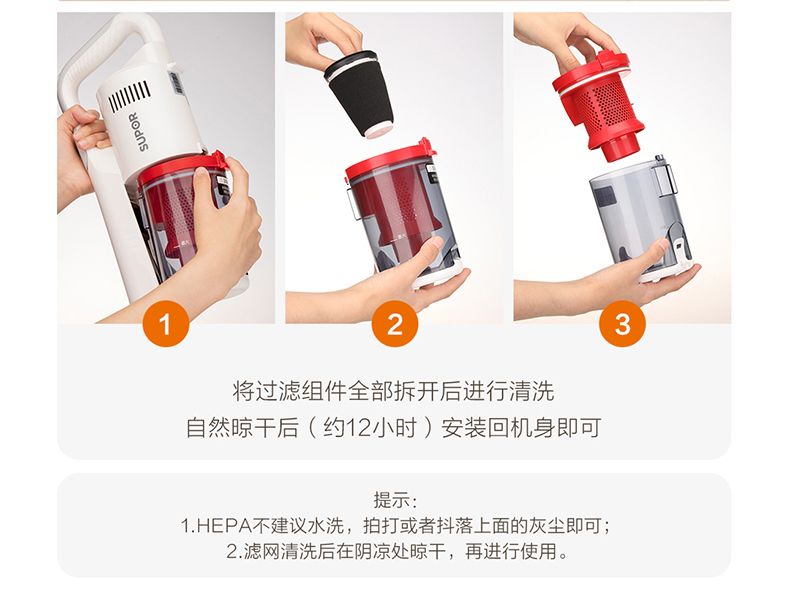 SUPOR

1

2

3

将过滤组件全部拆开后进行清洗
自然晾干后（约12小时）安装回机身即可

提示：
1.HEPA不建议水洗，拍打或者抖落上面的灰尘即可；
2.滤网清洗后在阴凉处晾干，再进行使用。