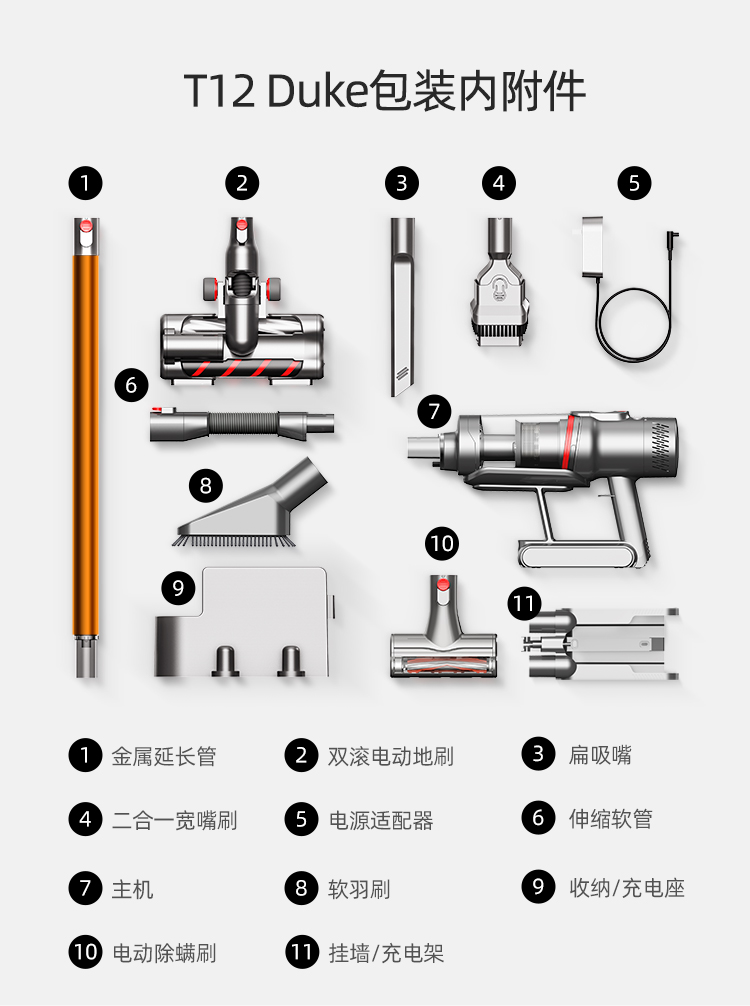 T12 Duke包装内附件

1 2 3 4 5

6

7

8

9

10

11

1 金属延长管
2 双滚电动地刷
3 扁吸嘴
4 二合一宽嘴刷
5 电源适配器
6 伸缩软管
7 主机
8 软羽刷
9 收纳/充电座
10 电动除螨刷
11 挂墙/充电架