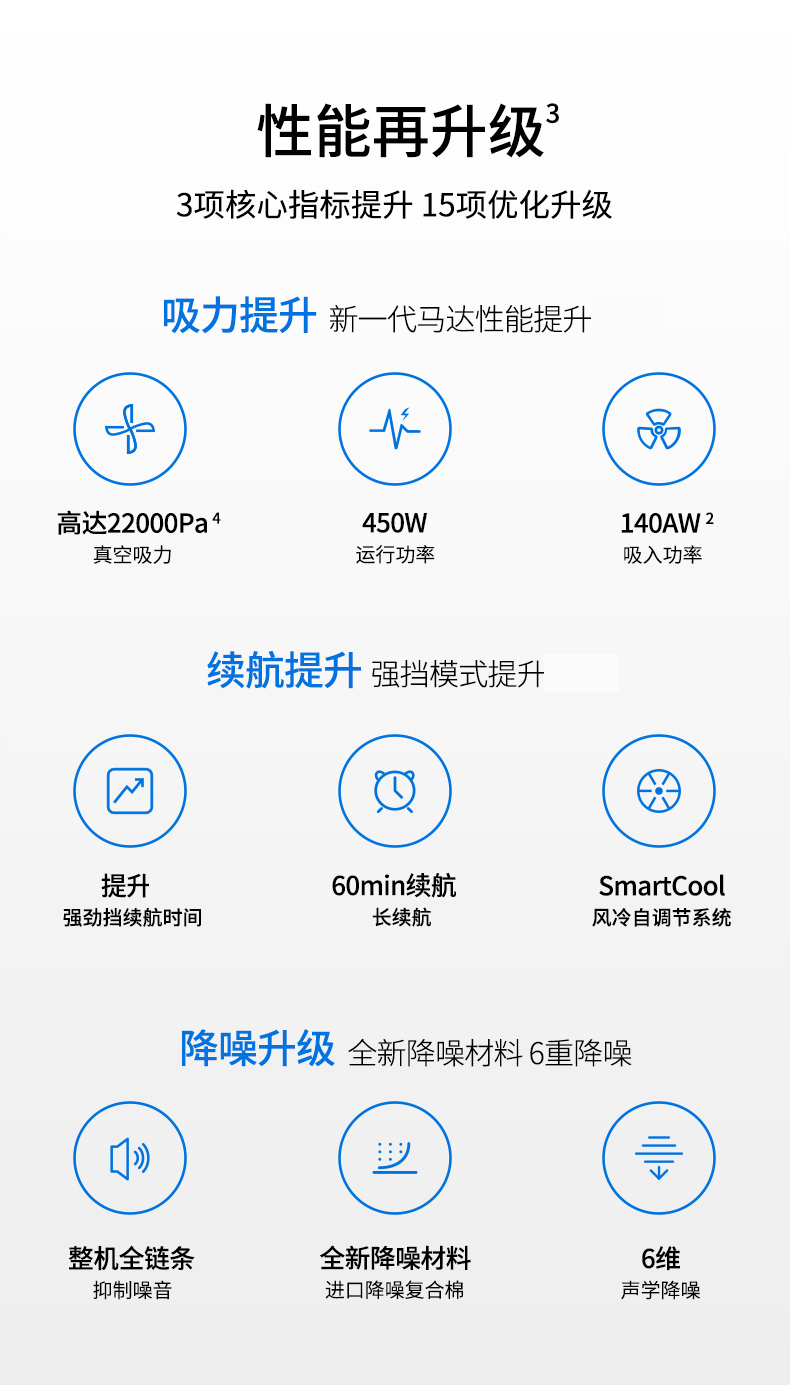 性能再升级$^{3}$

3项核心指标提升 15项优化升级

吸力提升 新一代马达性能提升

高达22000Pa$^{4}$
真空吸力

450W
运行功率

140AW$^{2}$
吸入功率

续航提升 强挡模式提升

提升
强劲挡续航时间

60min续航
长续航

SmartCool
风冷自调节系统

降噪升级 全新降噪材料 6重降噪

整机全链条
抑制噪音

全新降噪材料
进口降噪复合棉

6维
声学降噪