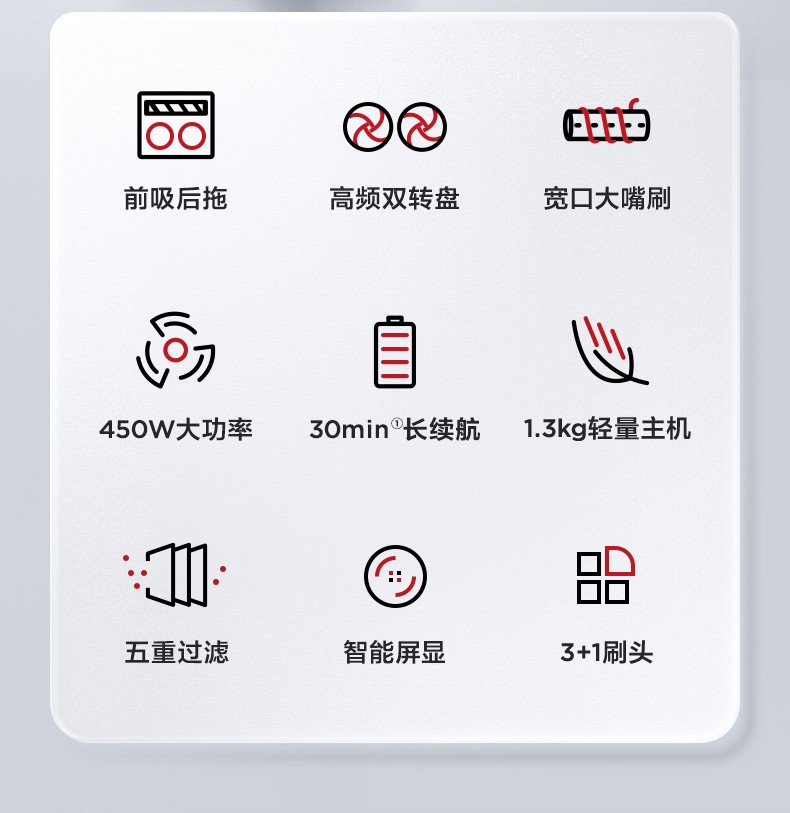 前吸后拖

高频双转盘

宽口大嘴刷

450W大功率

30min$^{①}$长续航

1.3kg轻量主机

五重过滤

智能屏显

3+1刷头