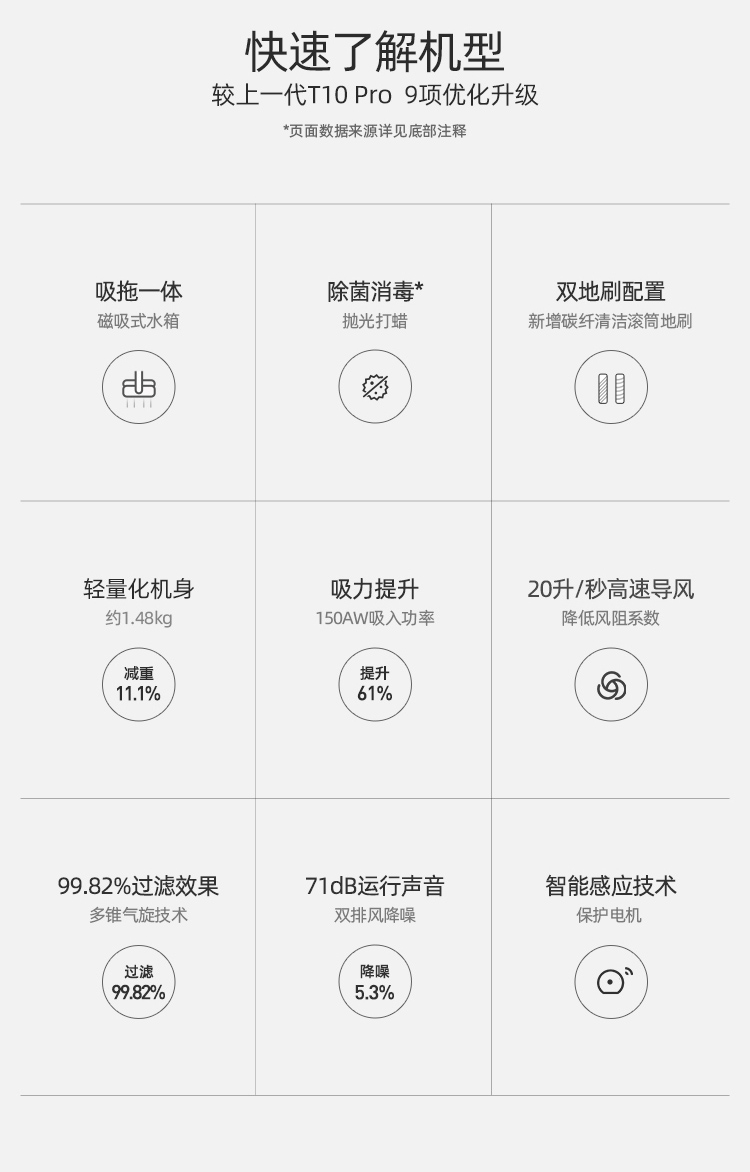 快速了解机型
较上一代T10 Pro 9项优化升级
*页面数据来源详见底部注释

吸拖一体
磁吸式水箱

除菌消毒*
抛光打蜡

双地刷配置
新增碳纤清洁滚筒地刷

轻量化机身
约1.48kg
减重
11.1%

吸力提升
150AW吸入功率
提升
61%

20升/秒高速导风
降低风阻系数

99.82%过滤效果
多锥气旋技术
过滤
99.82%

71dB运行声音
双排风降噪
降噪
5.3%

智能感应技术
保护电机