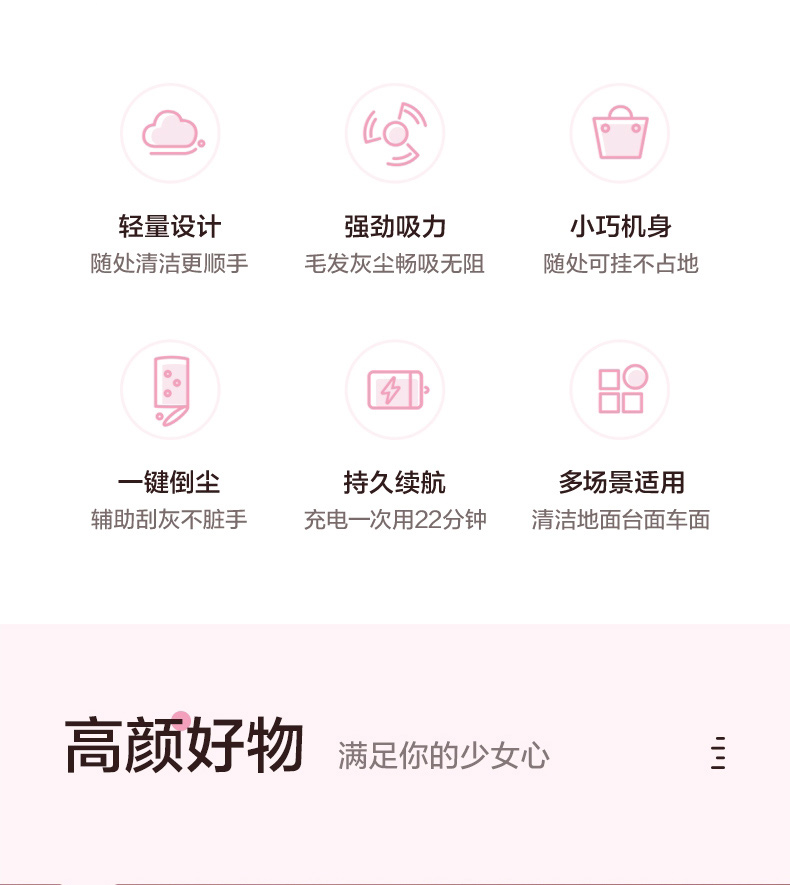 轻量设计
随处清洁更顺手

强劲吸力
毛发灰尘畅吸无阻

小巧机身
随处可挂不占地

一键倒尘
辅助刮灰不脏手

持久续航
充电一次用22分钟

多场景适用
清洁地面台面车面

高颜好物
满足你的少女心