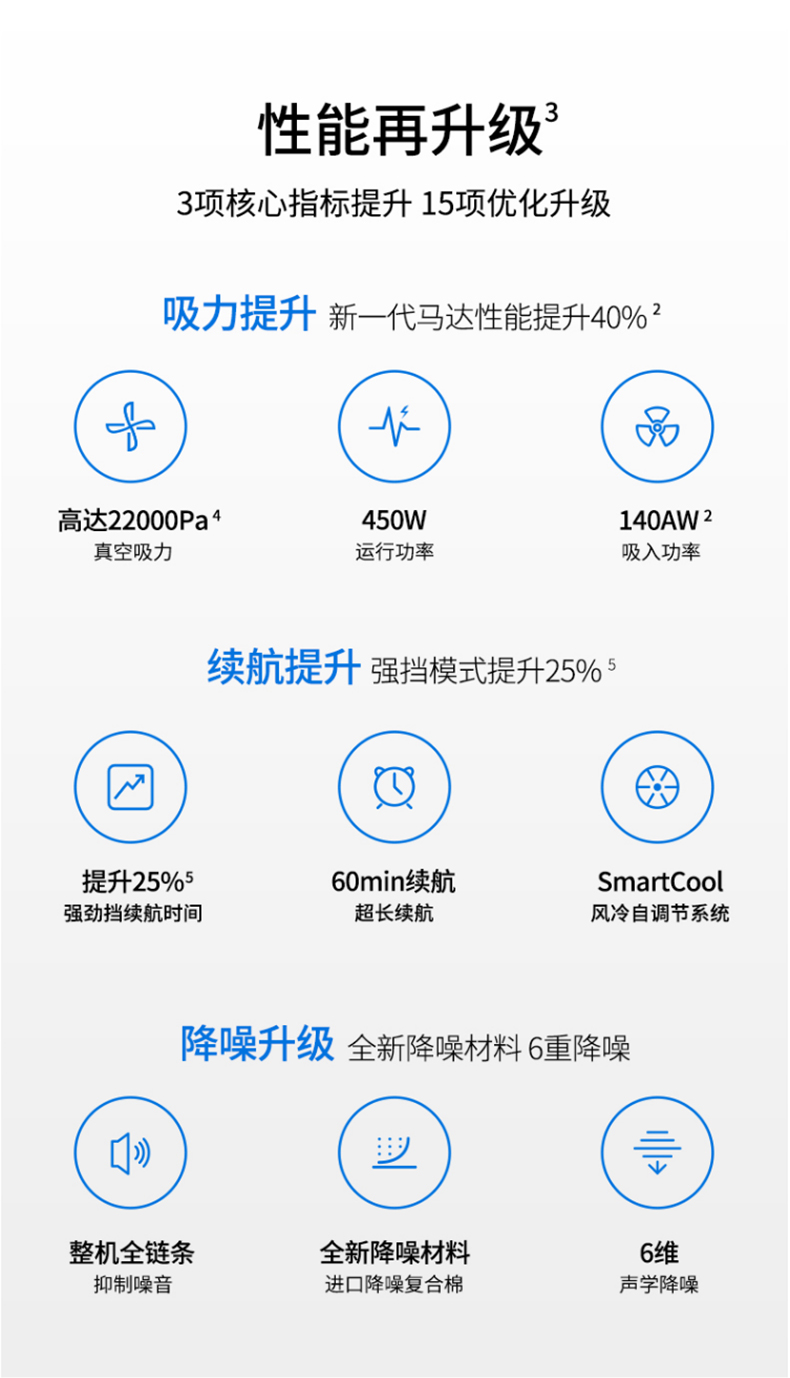 性能再升级$^{3}$

3项核心指标提升 15项优化升级

吸力提升 新一代马达性能提升40%$^{2}$

高达22000Pa$^{4}$
真空吸力

450W
运行功率

140AW$^{2}$
吸入功率

续航提升 强挡模式提升25%$^{5}$

提升25%$^{5}$
强劲挡续航时间

60min续航
超长续航

SmartCool
风冷自调节系统

降噪升级 全新降噪材料 6重降噪

整机全链条
抑制噪音

全新降噪材料
进口降噪复合棉

6维
声学降噪