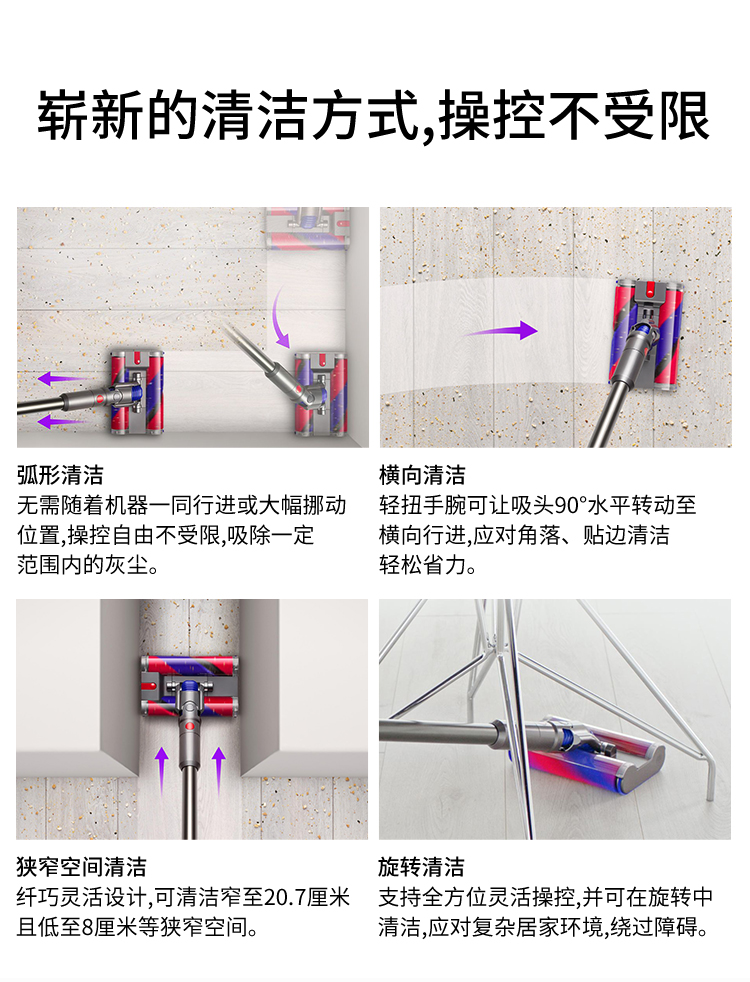 崭新的清洁方式,操控不受限

弧形清洁
无需随着机器一同行进或大幅挪动位置,操控自由不受限,吸除一定范围内的灰尘。

横向清洁
轻扭手腕可让吸头90°水平转动至横向行进,应对角落、贴边清洁轻松省力。

狭窄空间清洁
纤巧灵活设计,可清洁窄至20.7厘米且低至8厘米等狭窄空间。

旋转清洁
支持全方位灵活操控,并可在旋转中清洁,应对复杂居家环境,绕过障碍。