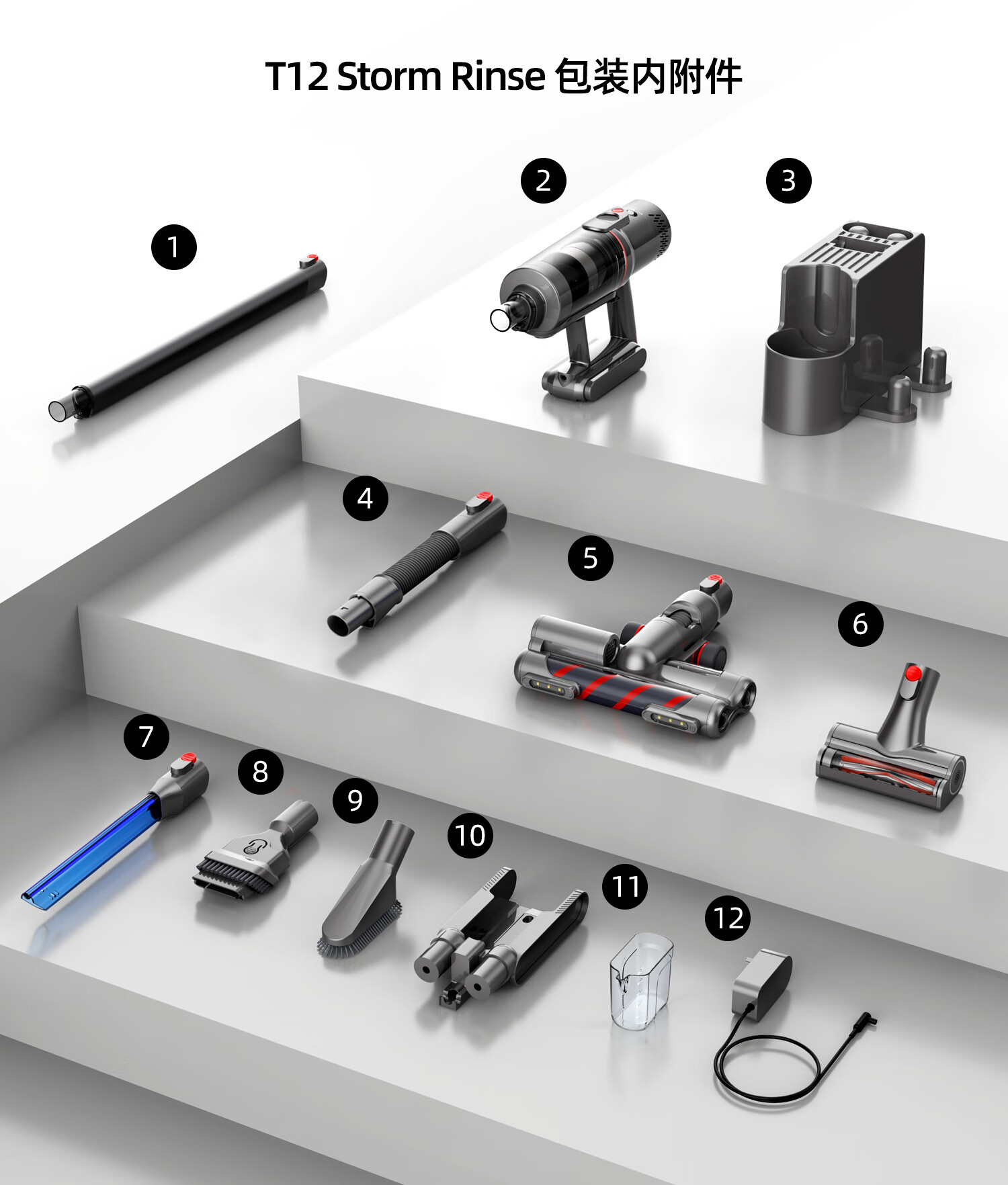 T12 Storm Rinse 包装内附件

1
2
3
4
5
6
7
8
9
10
11
12