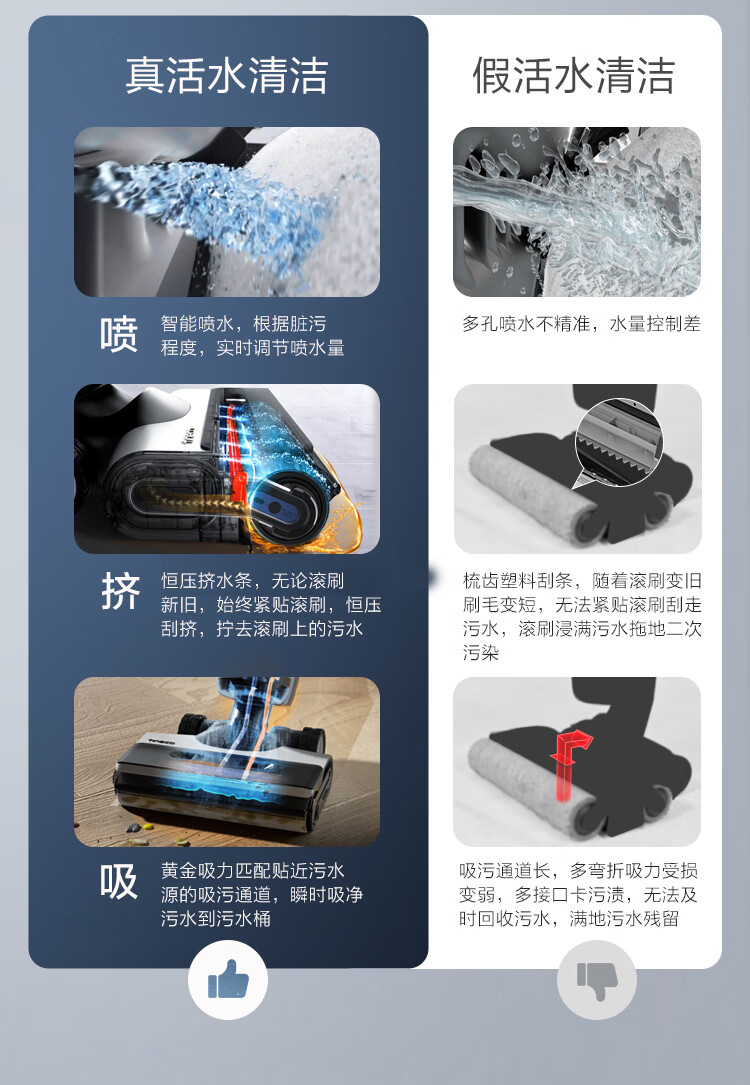 真活水清洁

喷 智能喷水，根据脏污程度，实时调节喷水量

挤 恒压挤水条，无论滚刷新旧，始终紧贴滚刷，恒压刮挤，拧去滚刷上的污水

TINECO

吸 黄金吸力匹配贴近污水源的吸污通道，瞬时吸净污水到污水桶

假活水清洁

多孔喷水不精准，水量控制差

梳齿塑料刮条，随着滚刷变旧刷毛变短，无法紧贴滚刷刮走污水，滚刷浸满污水拖地二次污染

吸污通道长，多弯折吸力受损变弱，多接口卡污渍，无法及时回收污水，满地污水残留